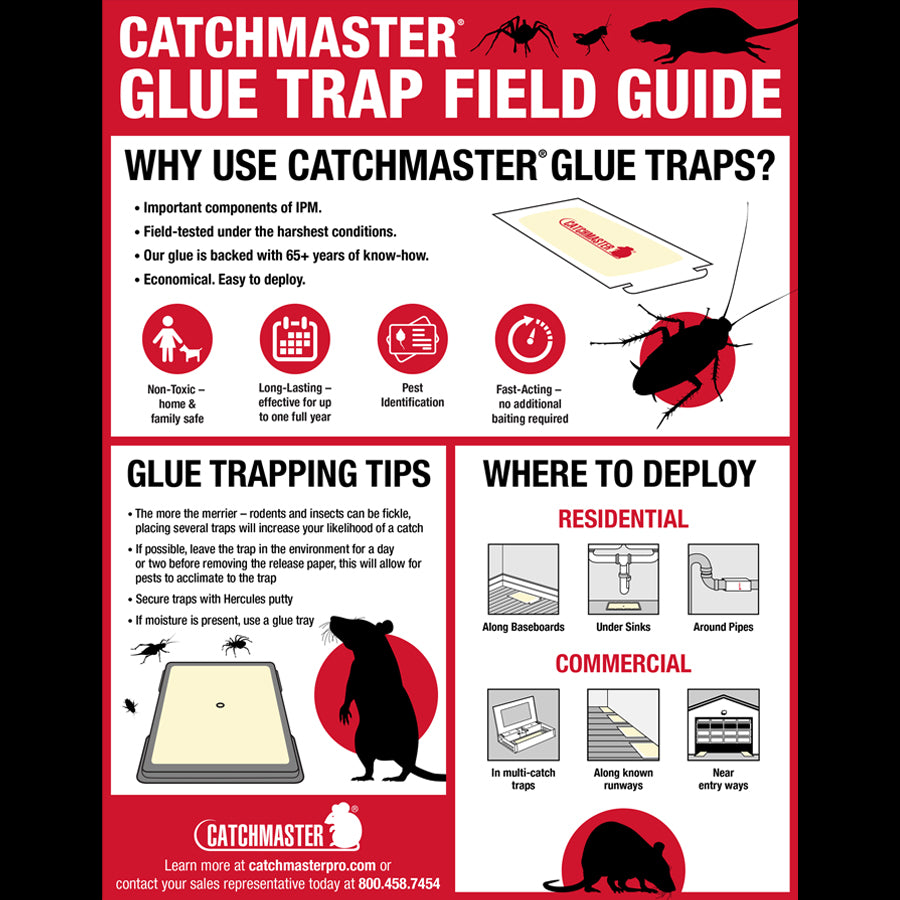 CATCHMASTER®
GLUE TRAP FIELD GUIDE

WHY USE CATCHMASTER® GLUE TRAPS?

• Important components of IPM.
• Field-tested under the harshest conditions.
• Our glue is backed with 65+ years of know-how.
• Economical. Easy to deploy.

CATCHMASTER

Non-Toxic – home & family safe

Long-Lasting – effective for up to one full year

Pest Identification

Fast-Acting – no additional baiting required

GLUE TRAPPING TIPS

• The more the merrier – rodents and insects can be fickle, placing several traps will increase your likelihood of a catch
• If possible, leave the trap in the environment for a day or two before removing the release paper, this will allow for pests to acclimate to the trap
• Secure traps with Hercules putty
• If moisture is present, use a glue tray

WHERE TO DEPLOY

RESIDENTIAL

Along Baseboards

Under Sinks

Around Pipes

COMMERCIAL

In multi-catch traps

Along known runways

Near entry ways

CATCHMASTER®

Learn more at catchmasterpro.com or contact your sales representative today at 800.458.7454