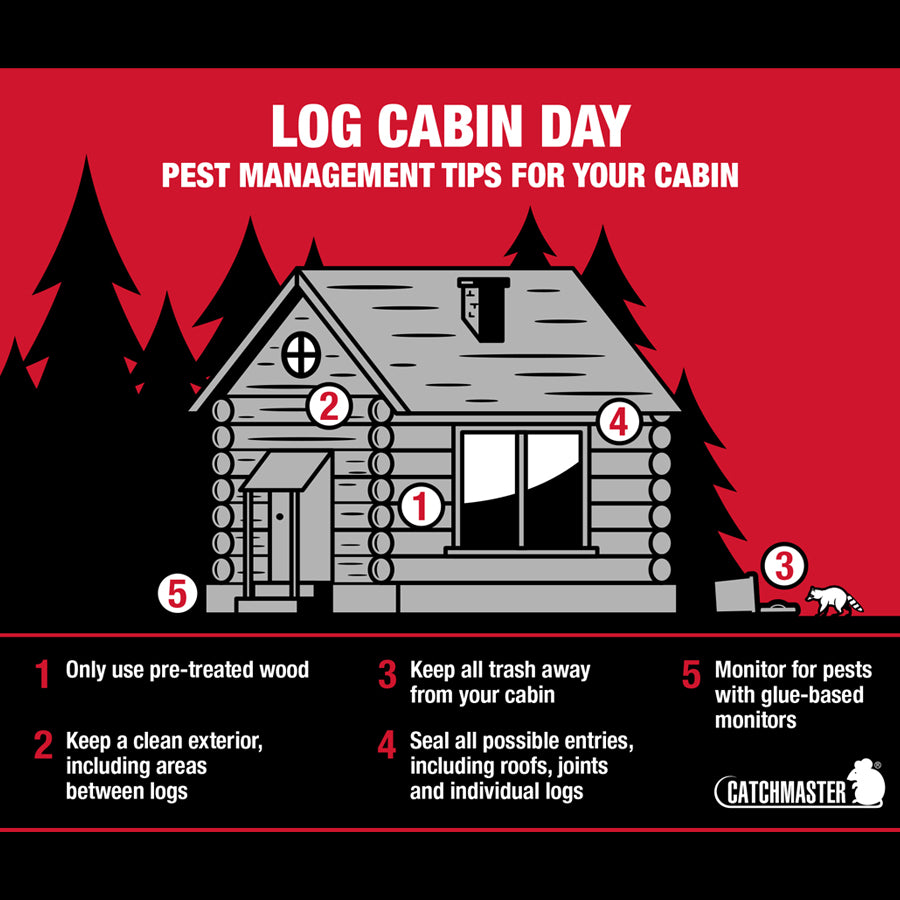 LOG CABIN DAY
PEST MANAGEMENT TIPS FOR YOUR CABIN

2
4
1
5
3

1 Only use pre-treated wood

2 Keep a clean exterior, including areas between logs

3 Keep all trash away from your cabin

4 Seal all possible entries, including roofs, joints and individual logs

5 Monitor for pests with glue-based monitors

CATCHMASTER®