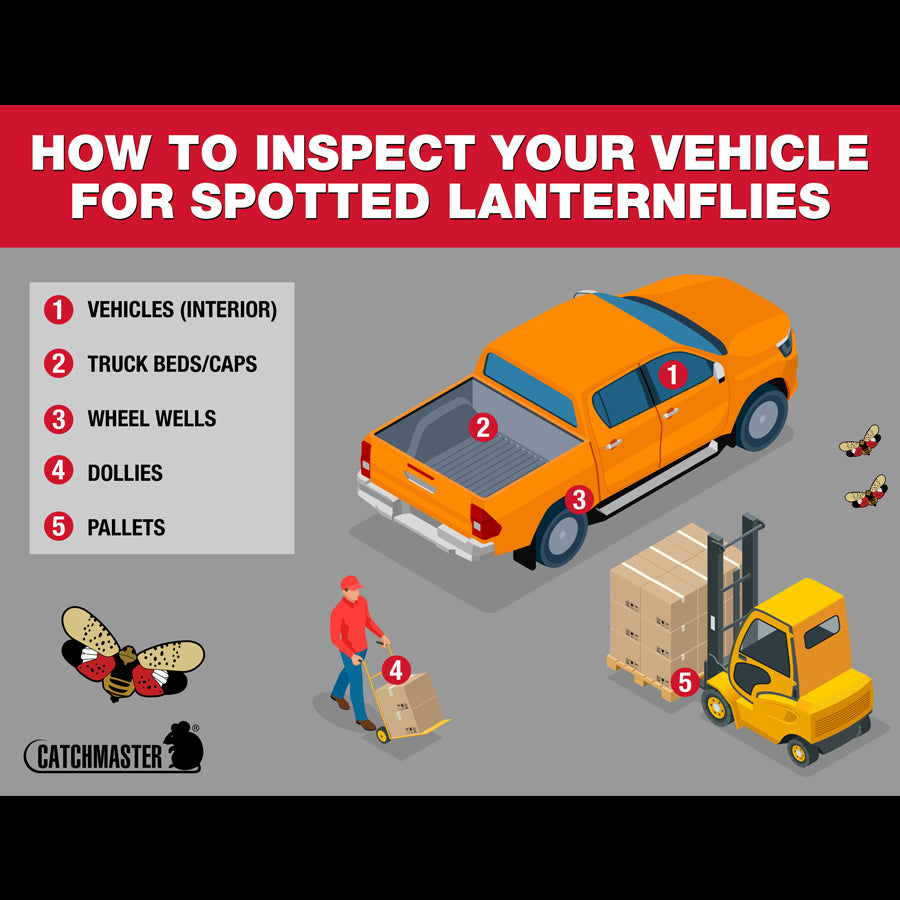 HOW TO INSPECT YOUR VEHICLE FOR SPOTTED LANTERNFLIES

1 VEHICLES (INTERIOR)
2 TRUCK BEDS/CAPS
3 WHEEL WELLS
4 DOLLIES
5 PALLETS

1
2
3
4
5

CATCHMASTER®