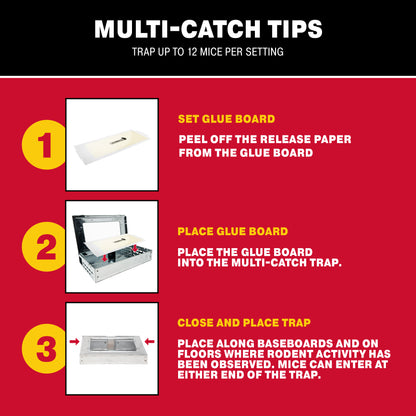 MULTI-CATCH TIPS

TRAP UP TO 12 MICE PER SETTING

1

SET GLUE BOARD

PEEL OFF THE RELEASE PAPER FROM THE GLUE BOARD

2

PLACE GLUE BOARD

PLACE THE GLUE BOARD INTO THE MULTI-CATCH TRAP.

3

CLOSE AND PLACE TRAP

PLACE ALONG BASEBOARDS AND ON FLOORS WHERE RODENT ACTIVITY HAS BEEN OBSERVED. MICE CAN ENTER AT EITHER END OF THE TRAP.