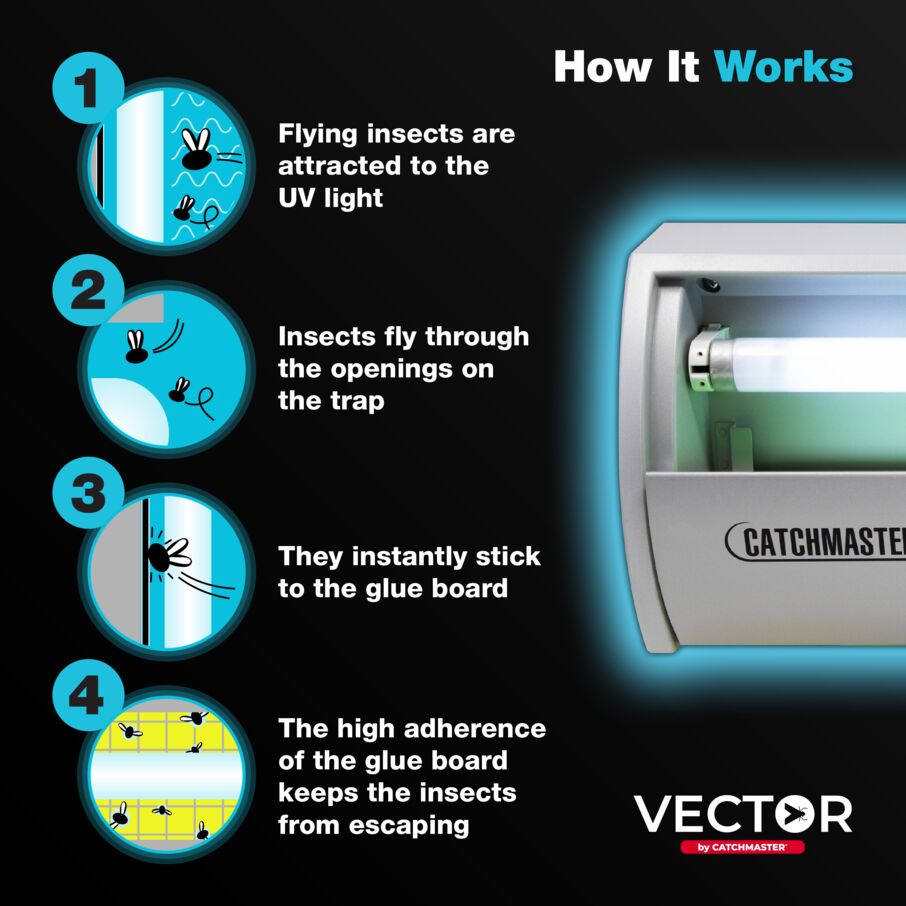 How It Works

1

Flying insects are attracted to the UV light

2

Insects fly through the openings on the trap

3

They instantly stick to the glue board

4

The high adherence of the glue board keeps the insects from escaping

CATCHMASTE

VECTOR
by CATCHMASTER