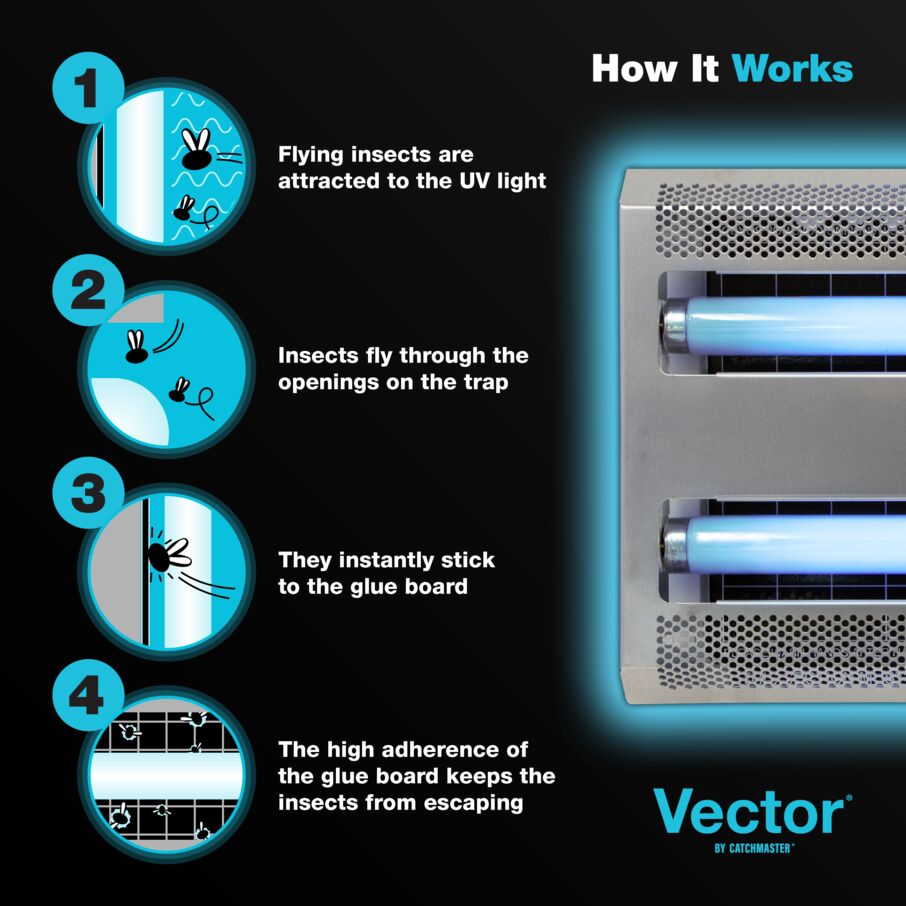 How It Works

1

Flying insects are attracted to the UV light

2

Insects fly through the openings on the trap

3

They instantly stick to the glue board

4

The high adherence of the glue board keeps the insects from escaping

Vector®
BY CATCHMASTER®